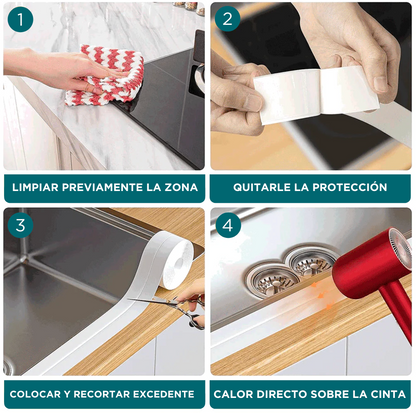 1

LIMPIAR PREVIAMENTE LA ZONA

2

QUITARLE LA PROTECCIÓN

3

COLOCAR Y RECORTAR EXCEDENTE

4

CALOR DIRECTO SOBRE LA CINTA